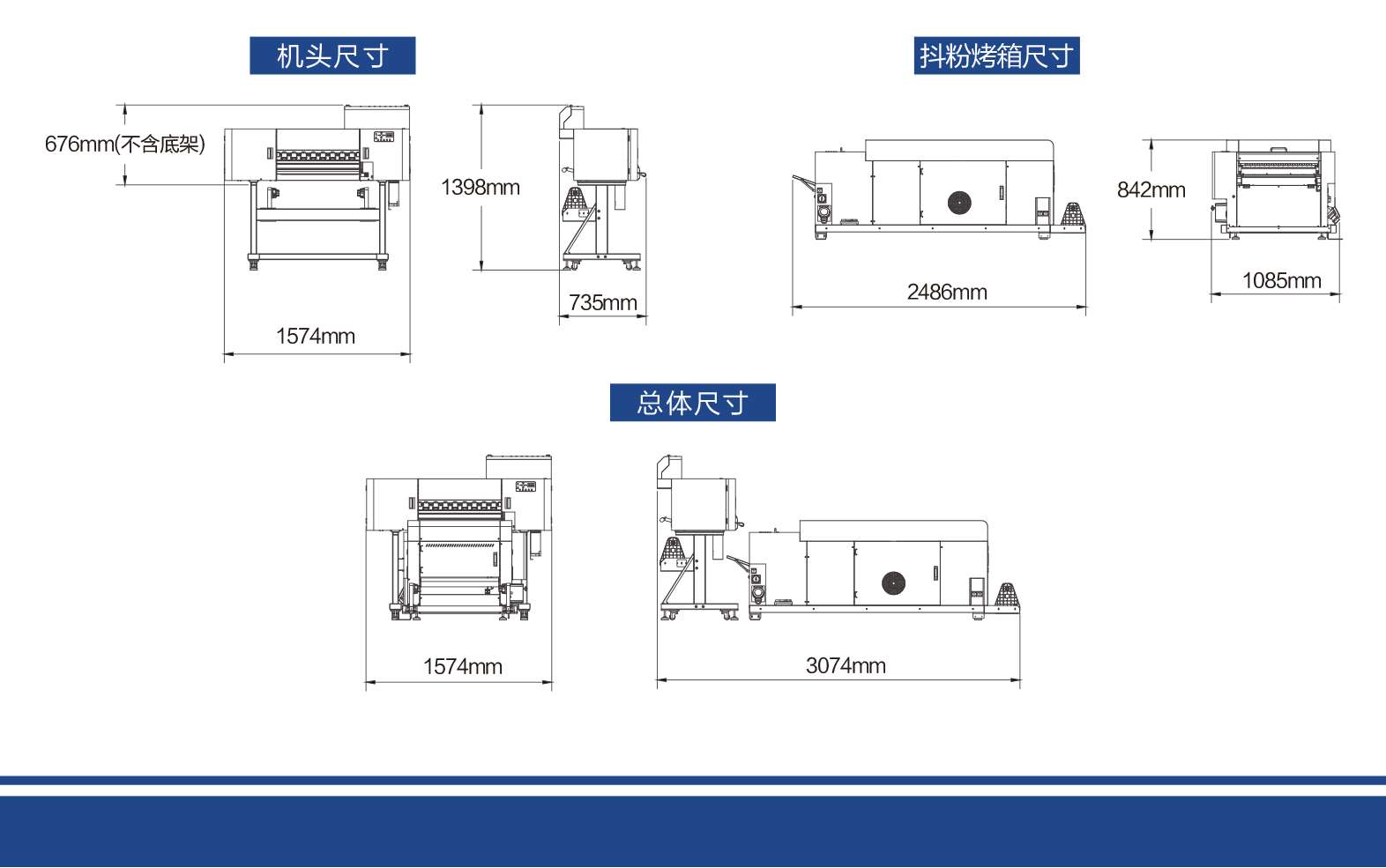 机头尺寸

676mm(不含底架)

1398mm

735mm

1574mm

抖粉烤箱尺寸

842mm

2486mm

1085mm

总体尺寸

1574mm

3074mm